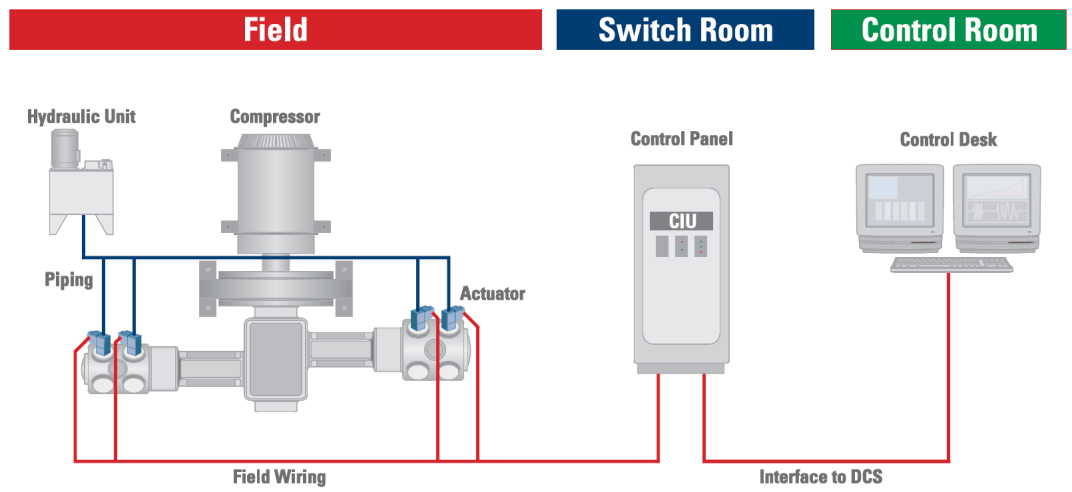 Field
Switch Room
Control Room

Hydraulic Unit
Compressor
Control Panel
Control Desk

CIU

Piping
Actuator

Field Wiring
Interface to DCS